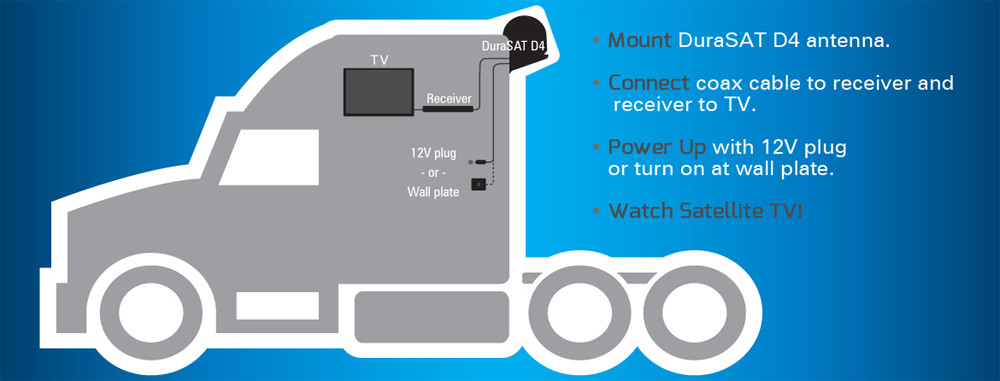 TV

DuraSAT D4

Receiver

12V plug
- or -
Wall plate

• Mount DuraSAT D4 antenna.

• Connect coax cable to receiver and receiver to TV.

• Power Up with 12V plug or turn on at wall plate.

• Watch Satellite TV!